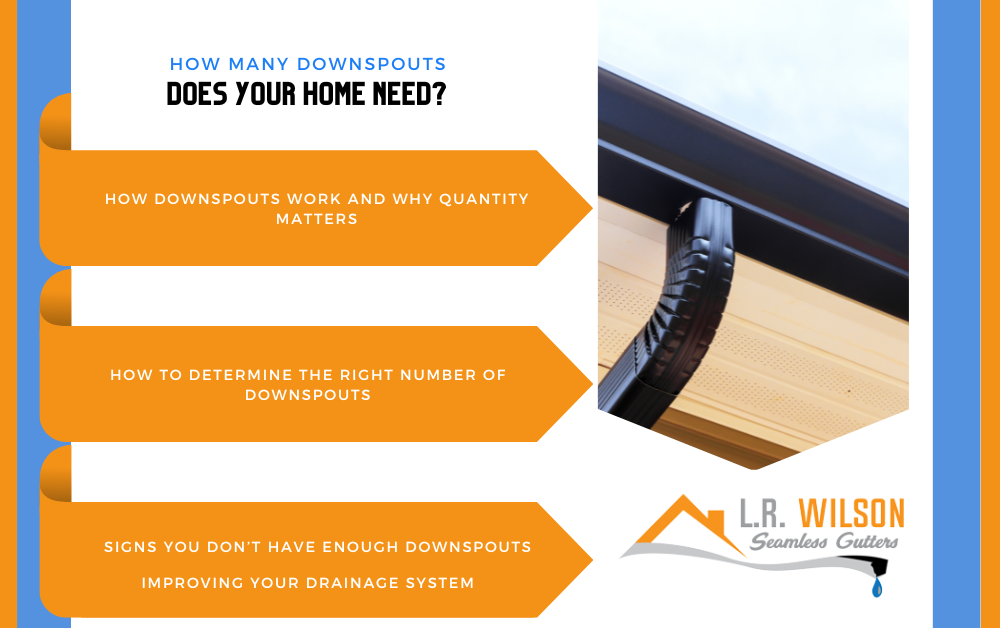 HOW MANY DOWNSPOUTS
DOES YOUR HOME NEED?

HOW DOWNSPOUTS WORK AND WHY QUANTITY MATTERS

HOW TO DETERMINE THE RIGHT NUMBER OF DOWNSPOUTS

SIGNS YOU DON'T HAVE ENOUGH DOWNSPOUTS

IMPROVING YOUR DRAINAGE SYSTEM

L.R. WILSON
Seamless Gutters