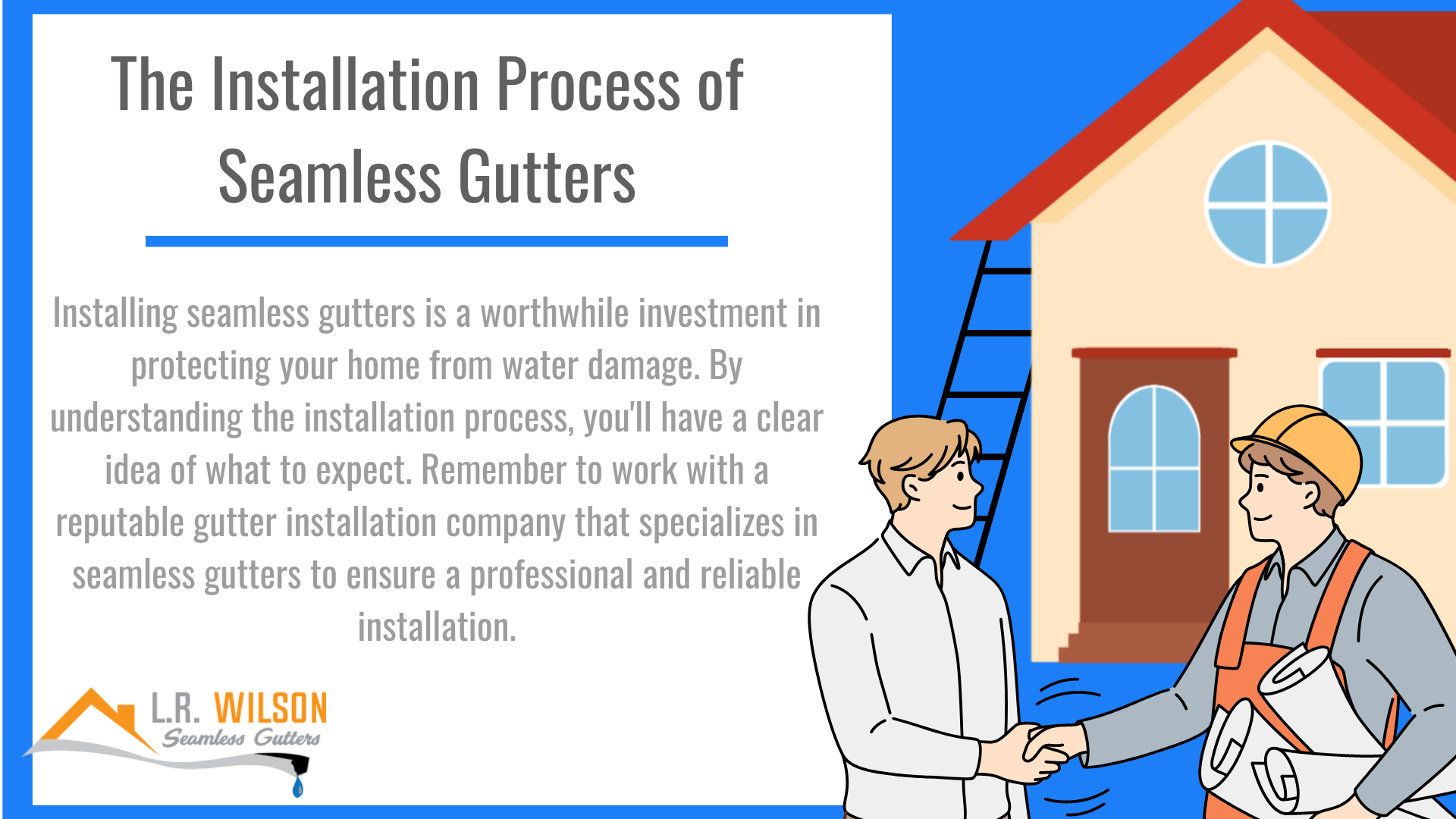 The Installation Process of Seamless Gutters

Installing seamless gutters is a worthwhile investment in protecting your home from water damage. By understanding the installation process, you'll have a clear idea of what to expect. Remember to work with a reputable gutter installation company that specializes in seamless gutters to ensure a professional and reliable installation.

L.R. WILSON
Seamless Gutters