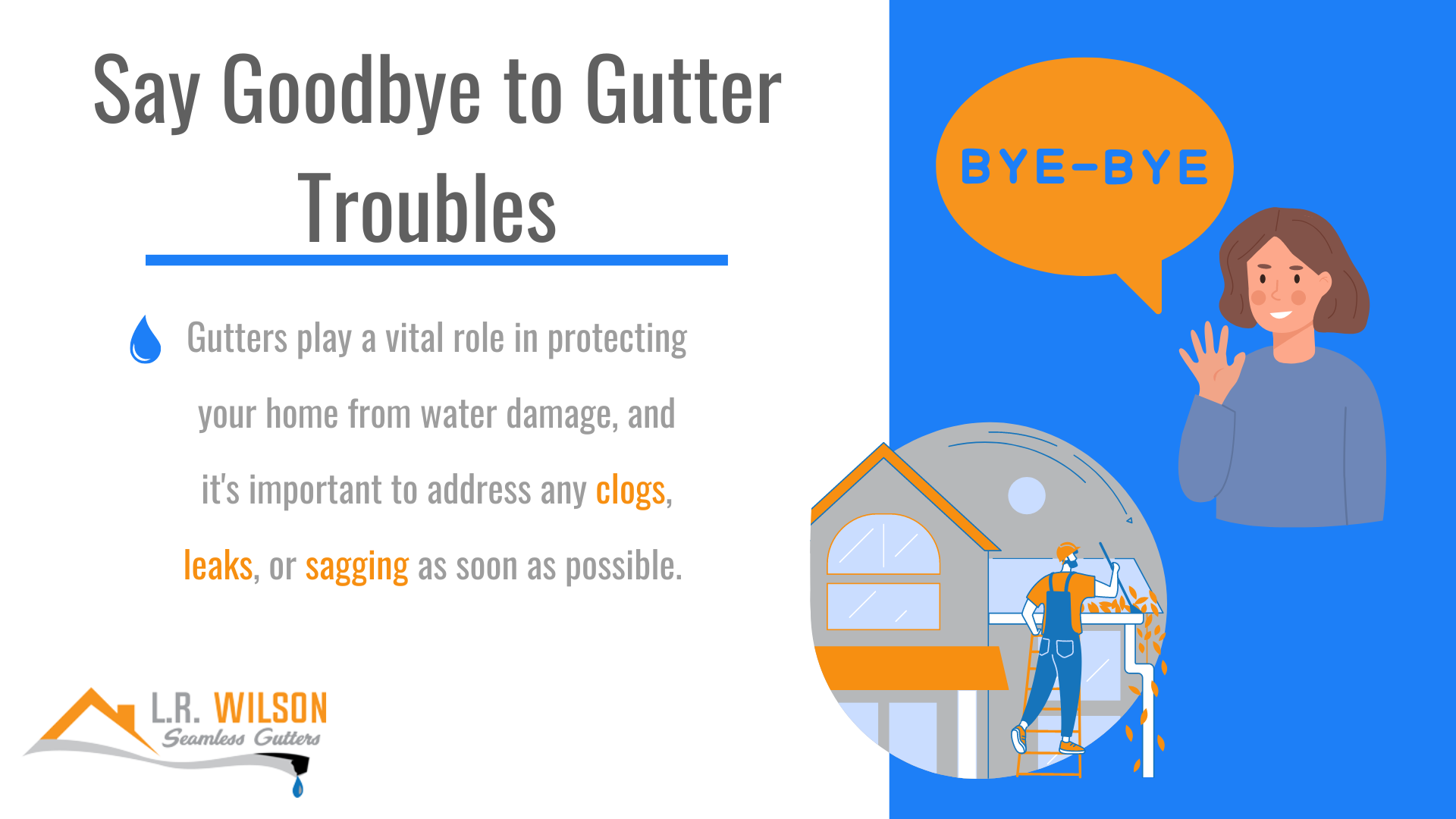 Say Goodbye to Gutter Troubles

Gutters play a vital role in protecting your home from water damage, and it's important to address any clogs, leaks, or sagging as soon as possible.

L.R. WILSON
Seamless Gutters

BYE-BYE